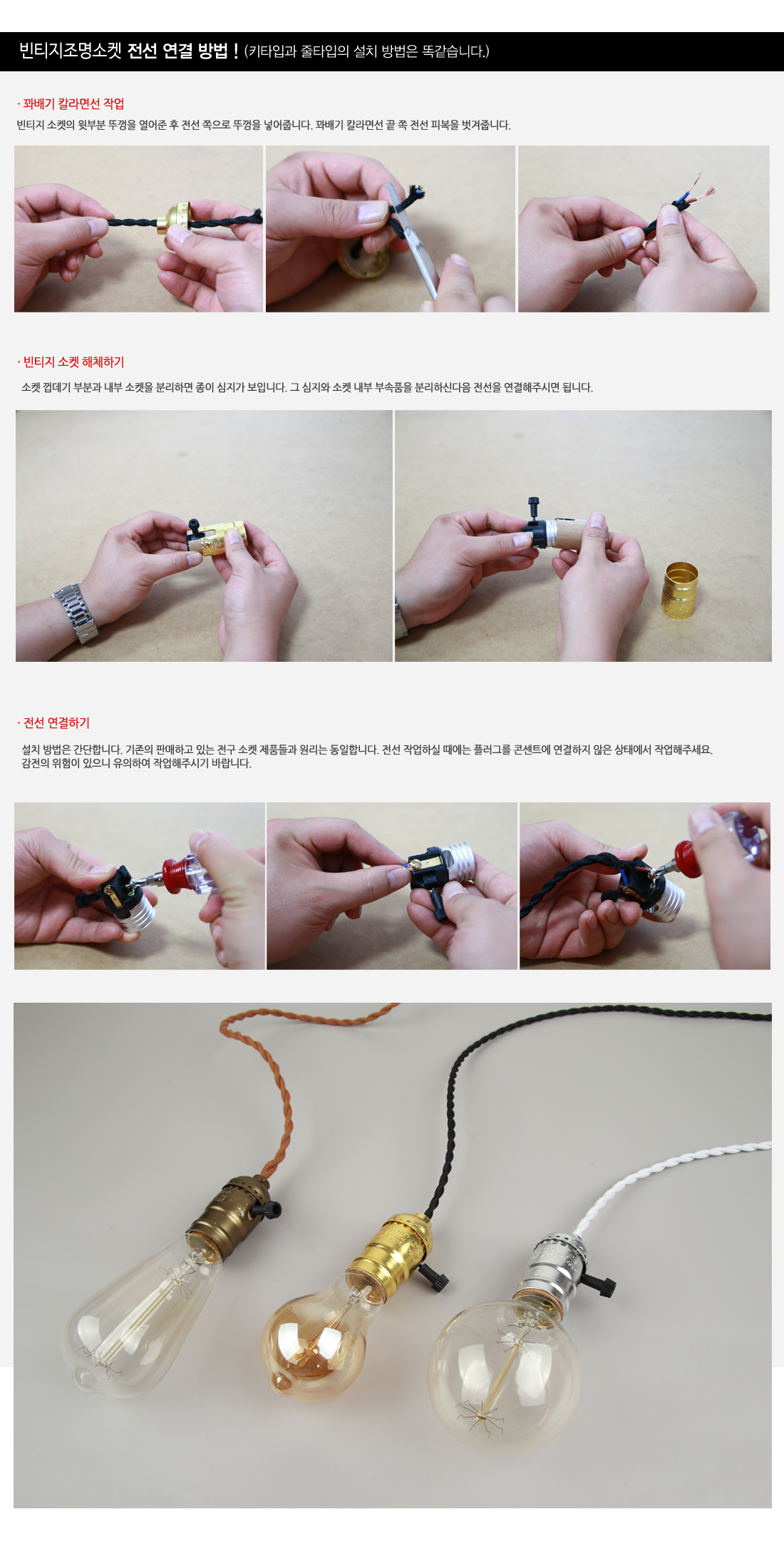 빈티지조명소켓 전선 연결 방법 ! (키타입과 줄타입의 설치 방법은 똑같습니다.)

· 꽈배기 칼라면선 작업

빈티지 소켓의 윗부분 뚜껑을 열어준 후 전선 쪽으로 뚜껑을 넣어줍니다. 꽈배기 칼라면선 끝 쪽 전선 피복을 벗겨줍니다.

· 빈티지 소켓 해체하기

소켓 껍데기 부분과 내부 소켓을 분리하면 종이 심지가 보입니다. 그 심지와 소켓 내부 부속품을 분리하신다음 전선을 연결해주시면 됩니다.

· 전선 연결하기

설치 방법은 간단합니다. 기존의 판매하고 있는 전구 소켓 제품들과 원리는 동일합니다. 전선 작업하실 때에는 플러그를 콘센트에 연결하지 않은 상태에서 작업해주세요. 감전의 위험이 있으니 유의하여 작업해주시기 바랍니다.